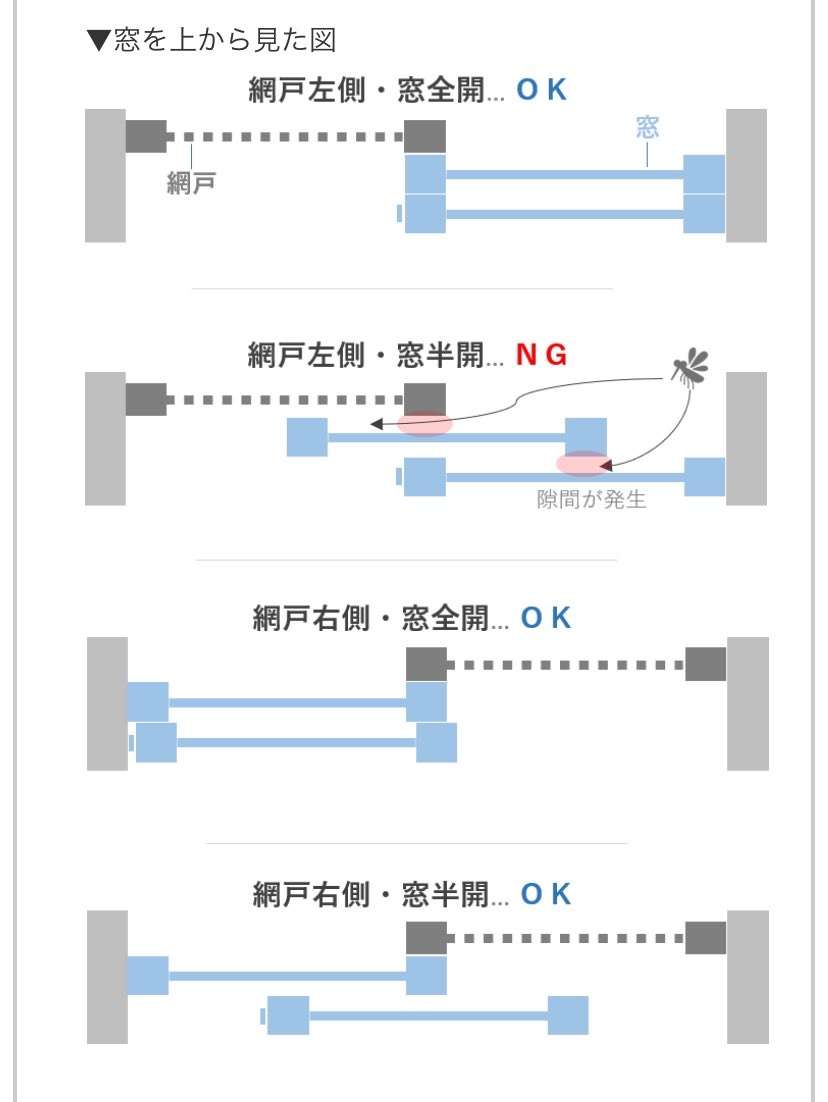 ▼窓を上から見た図

網戸左側・窓全開... O K

窓

網戸

網戸左側・窓半開... N G

隙間が発生

網戸右側・窓全開... O K

網戸右側・窓半開... O K