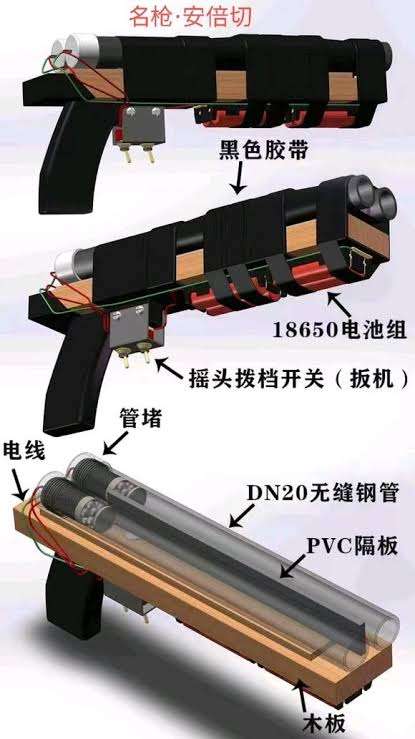 名枪·安倍切

黑色胶带

18650电池组

摇头拨档开关（扳机）

管堵

电线

DN20无缝钢管

PVC隔板

木板